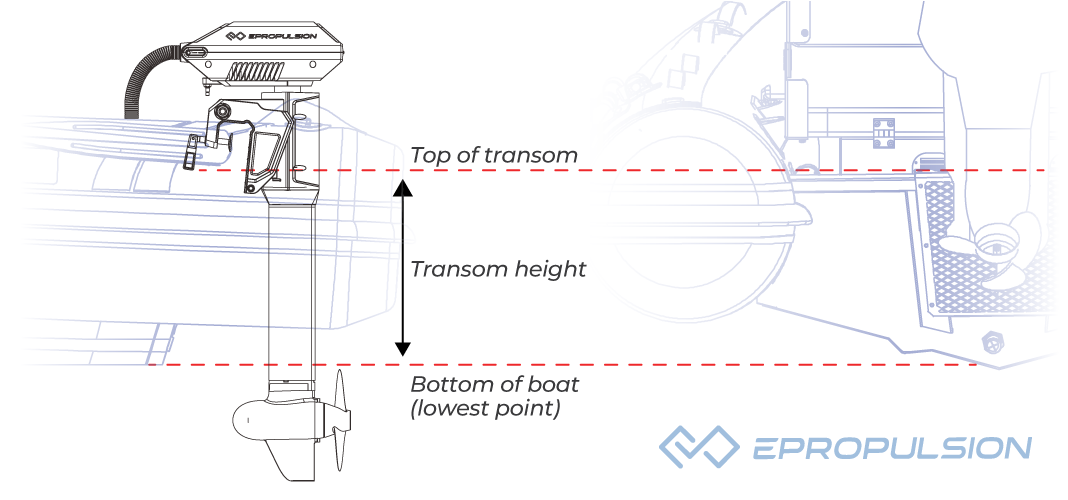 EPROPULSION

Top of transom

Transom height

Bottom of boat (lowest point)

EPROPULSION