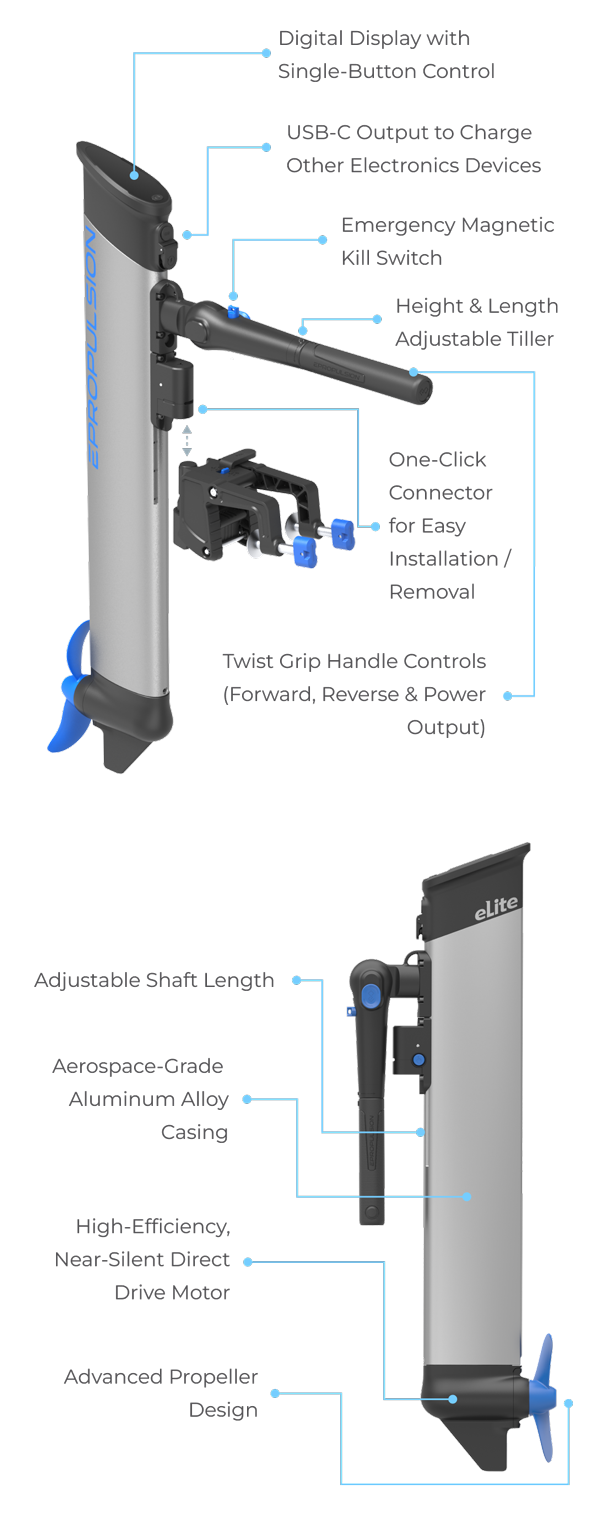 Digital Display with Single-Button Control

USB-C Output to Charge Other Electronics Devices

Emergency Magnetic Kill Switch

Height & Length Adjustable Tiller

EPROPULSION

One-Click Connector for Easy Installation / Removal

Twist Grip Handle Controls (Forward, Reverse & Power Output)

eLite

Adjustable Shaft Length

Aerospace-Grade Aluminum Alloy Casing

High-Efficiency, Near-Silent Direct Drive Motor

Advanced Propeller Design